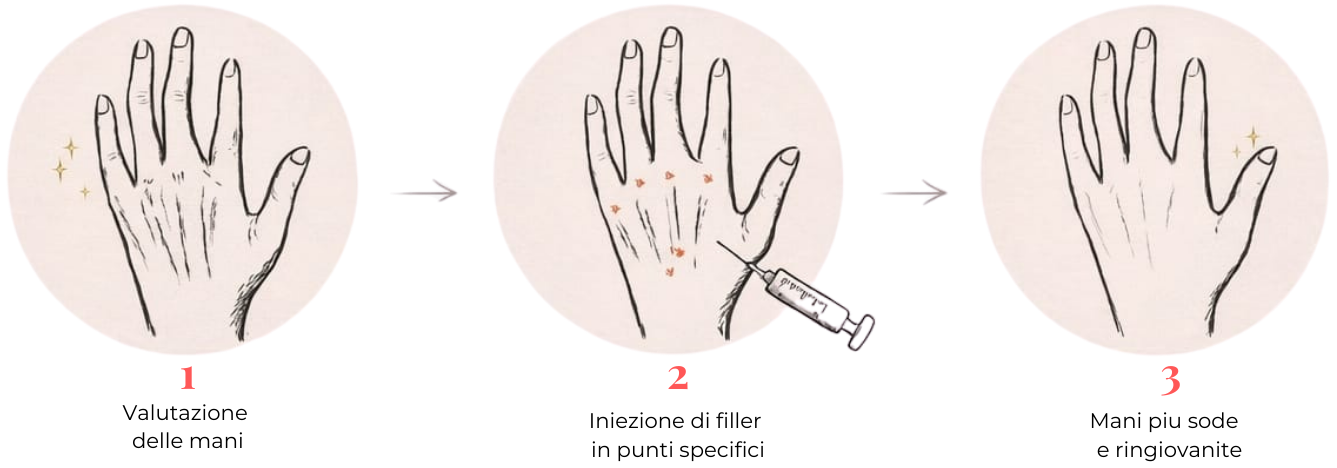 1
Valutazione delle mani

2
Iniezione di filler in punti specifici

3
Mani piu sode e ringiovanite