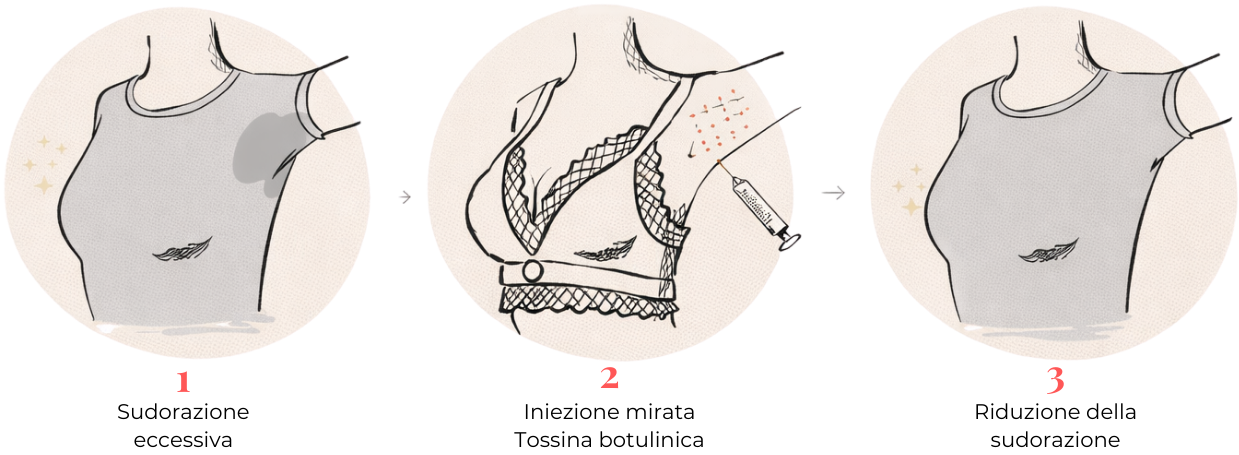 1
Sudorazione eccessiva

2
Iniezione mirata
Tossina botulinica

3
Riduzione della sudorazione